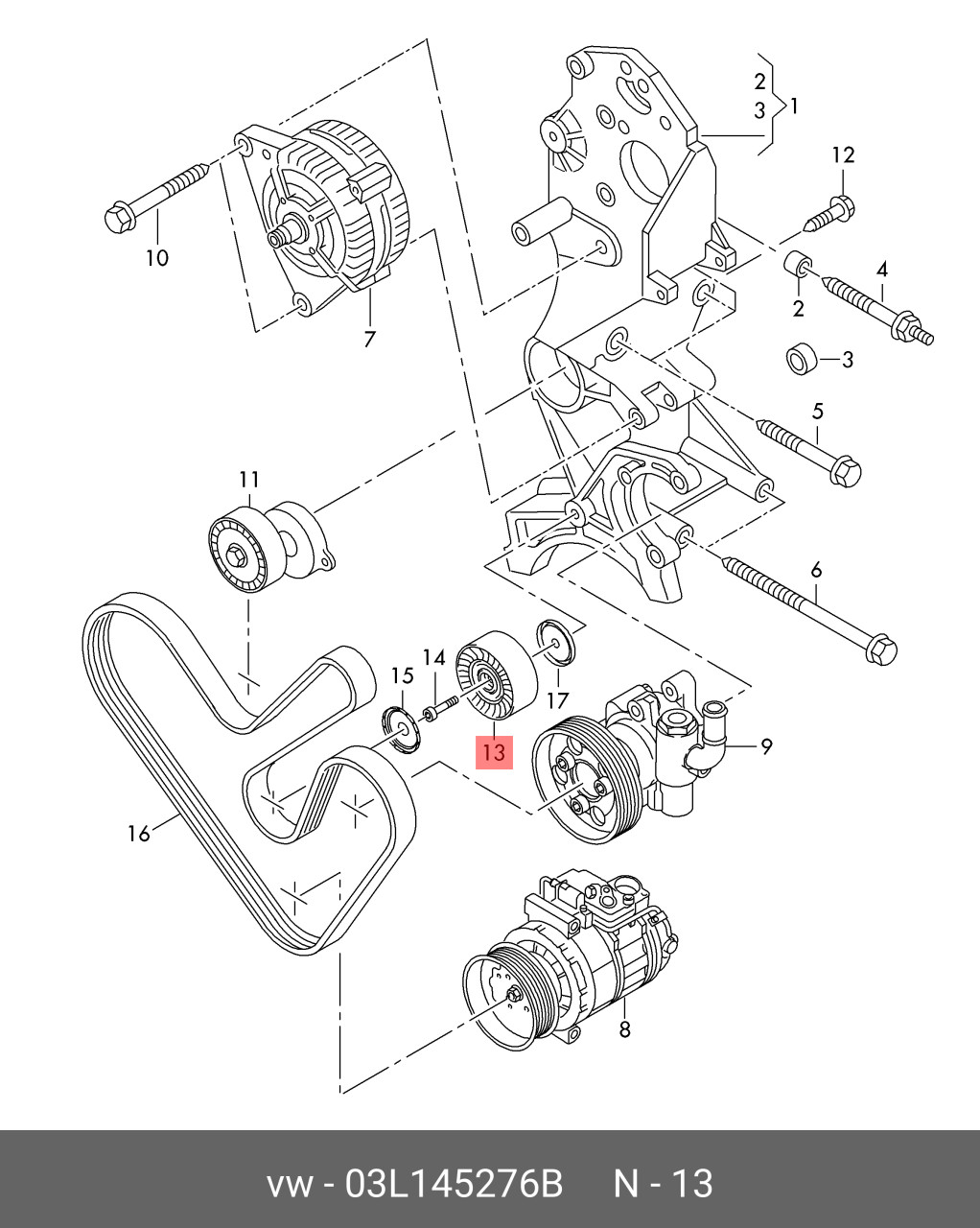 2
3
1
12
10
4
2
7
3
5
11
6
14
15
17
13
9
16
8

vw - 03L145276B N - 13