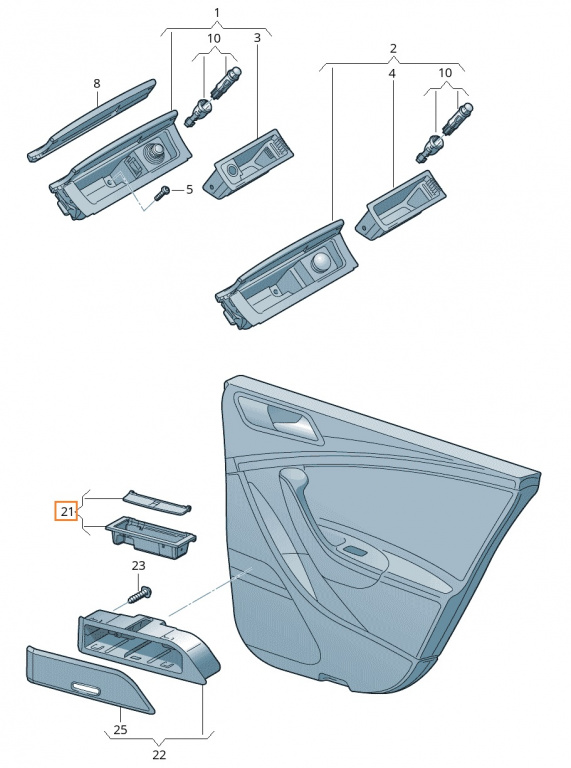 1
10
3
8
5
2
4
10
21
23
25
22