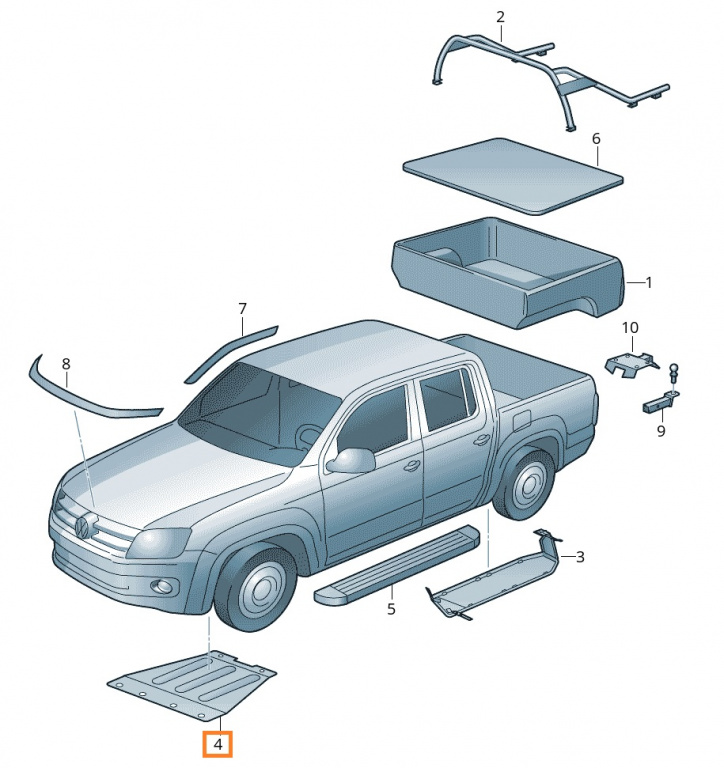 2
6
1
7
10
8
9
3
5
4