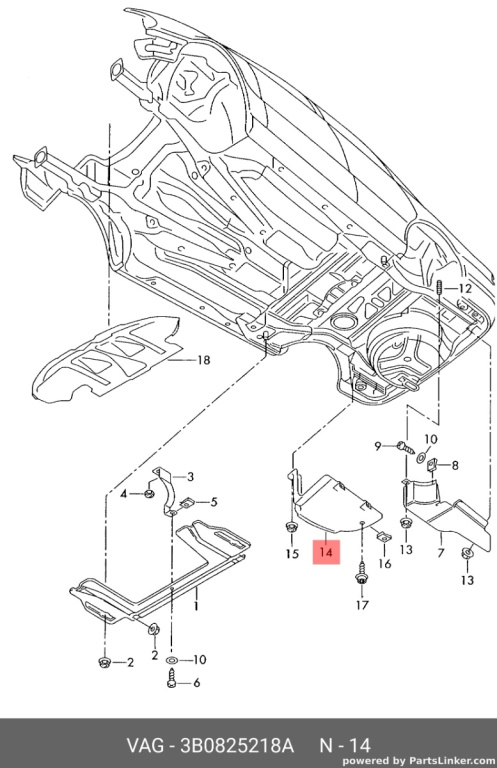 12
18
9
10
8
3
4
5
15
14
16
13
7
13
17
1
2
2
10
6

VAG - 3B0825218A N - 14
powered by PartsLinker.com