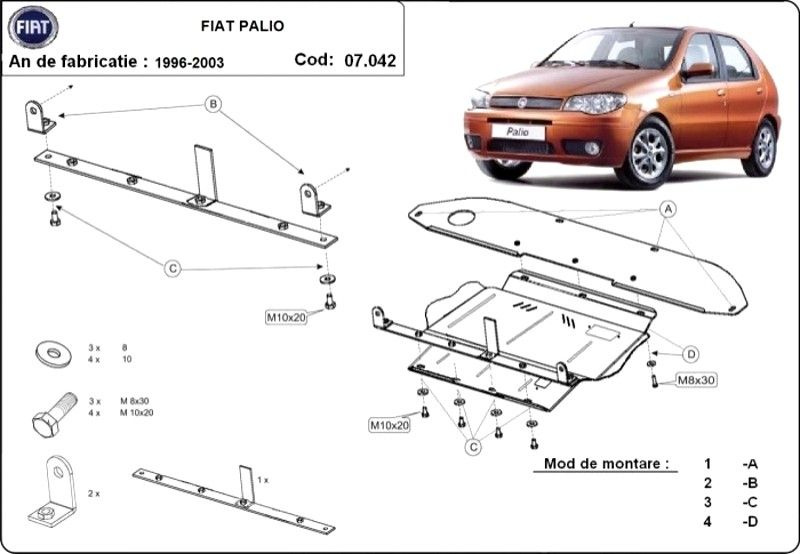 FIAT

FIAT PALIO

An de fabricatie : 1996-2003

Cod: 07.042

Palio

B

A

C

M10x20

D

M8x30

M10x20

C

3 x 8
4 x 10

3 x M 8x30
4 x M 10x20

2 x

1 x

Mod de montare :

1 -A
2 -B
3 -C
4 -D