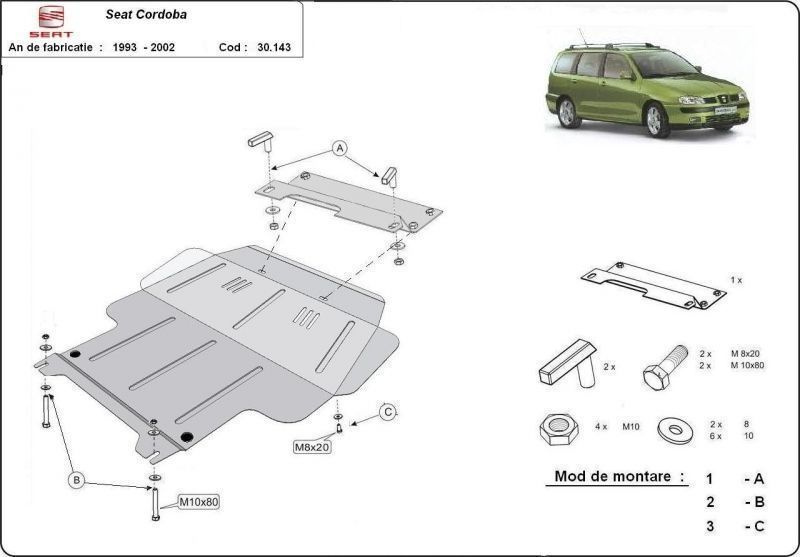 SEAT

Seat Cordoba

An de fabricatie : 1993 - 2002 Cod : 30.143

A

B

C

M8x20

M10x80

1 x

2 x

2 x M 8x20
2 x M 10x80

4 x M10

2 x 8
6 x 10

Mod de montare :

1 - A
2 - B
3 - C