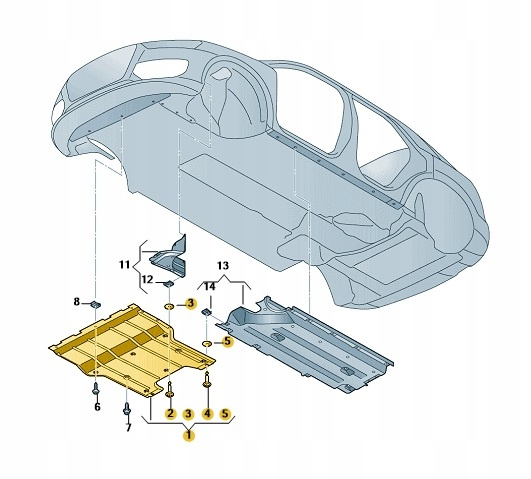 11
12
13
14
8
3
5
6
7
2
3
4
5
1