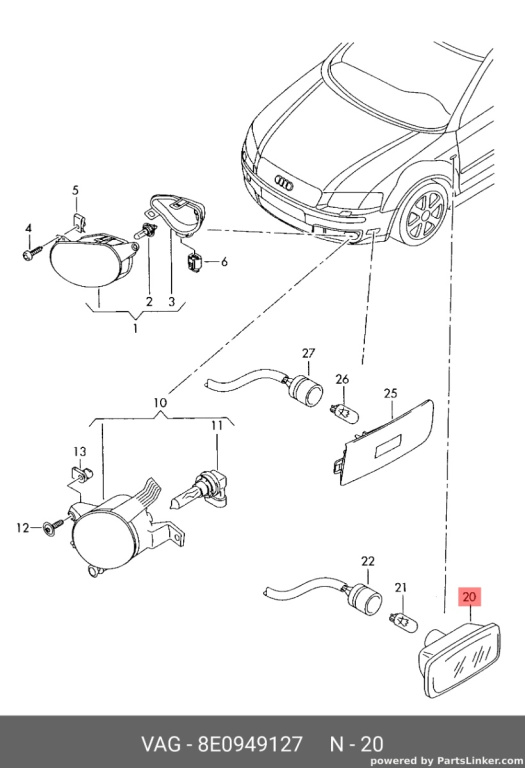 5
4
6
2
3
1
27
26
25
10
11
13
12
22
21
20

VAG - 8E0949127 N - 20

powered by PartsLinker.com