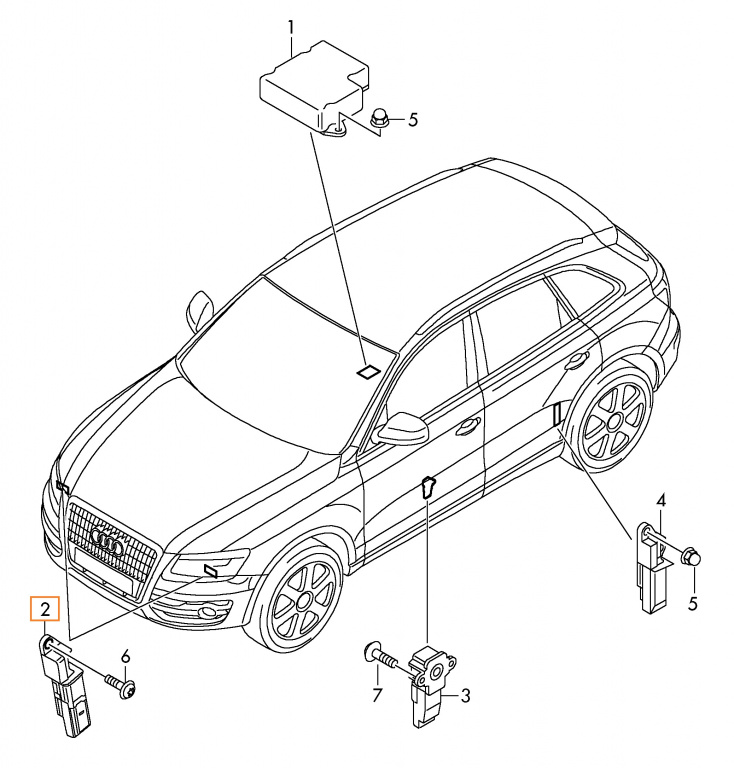 1
5
4
5
2
6
7
3