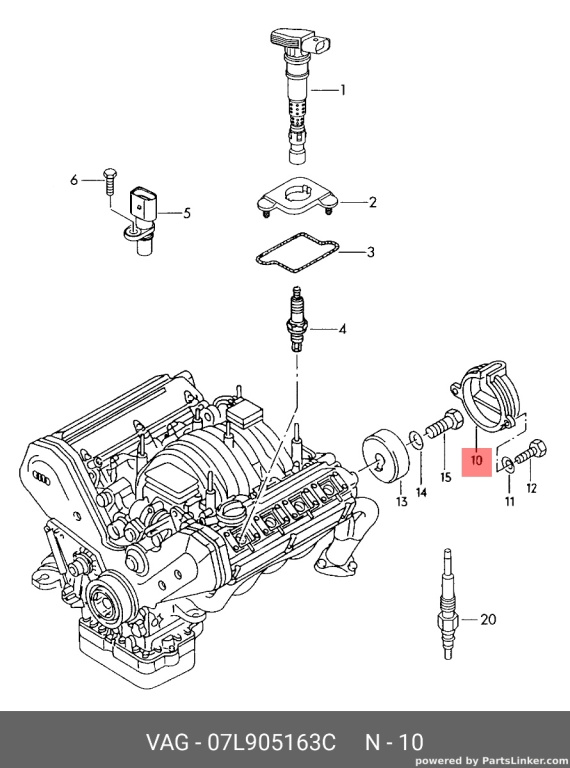 1
6
5
2
3
4
10
15
14
13
11
12
20
VAG - 07L905163C N - 10
powered by PartsLinker.com