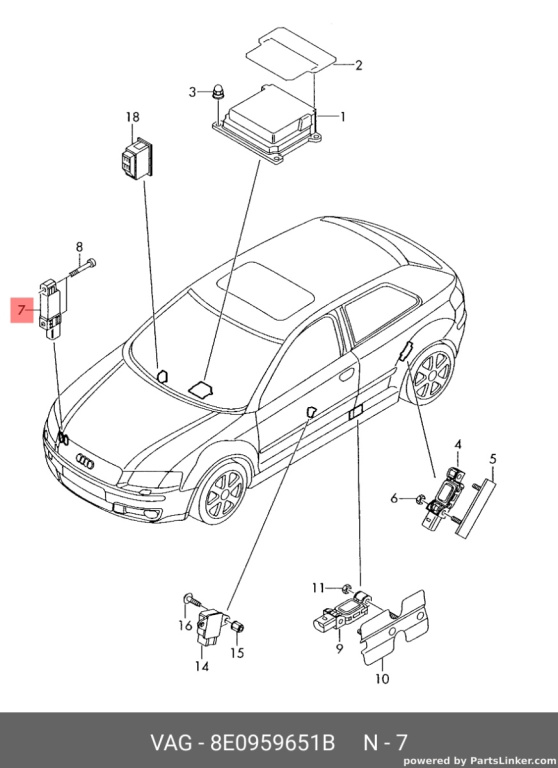 2
3
1
18
8
7
4
5
6
11
16
15
14
9
10

VAG - 8E0959651B N - 7

powered by PartsLinker.com