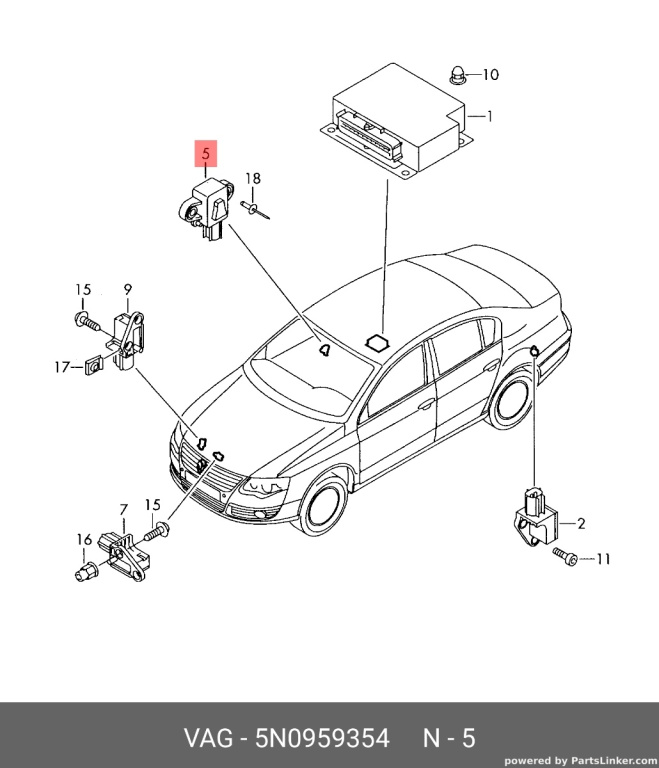 10
1
5
18
15
9
17
7
15
16
2
11

VAG - 5N0959354 N - 5

powered by PartsLinker.com