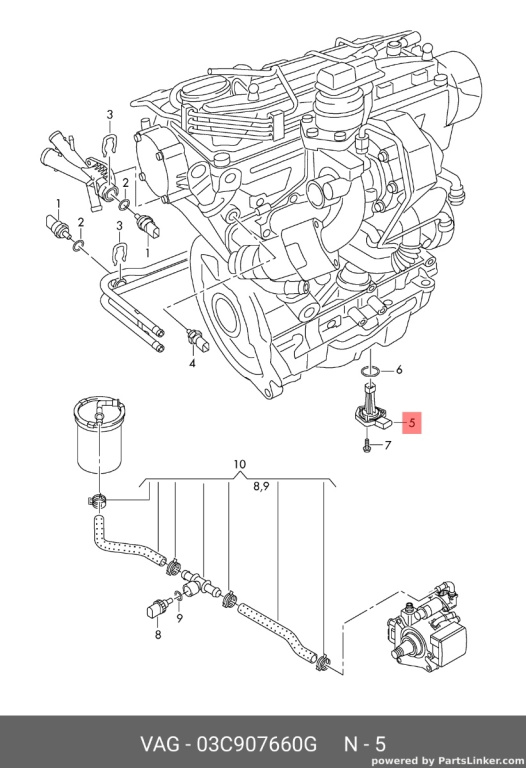 3
2
1
2
3
1
4
6
5
7
10
8,9
9
8
VAG - 03C907660G N - 5
powered by PartsLinker.com