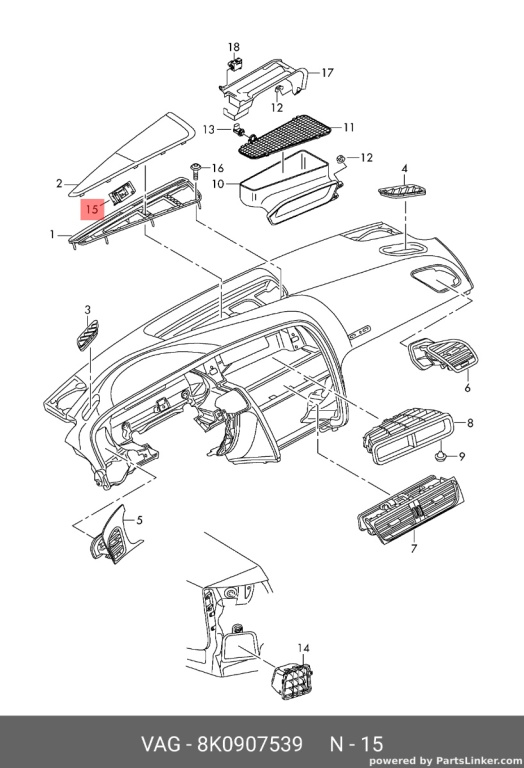 18
17
12
13
11
16
12
2
10
4
15
1
3
6
8
9
5
7
14

VAG - 8K0907539 N - 15

powered by PartsLinker.com