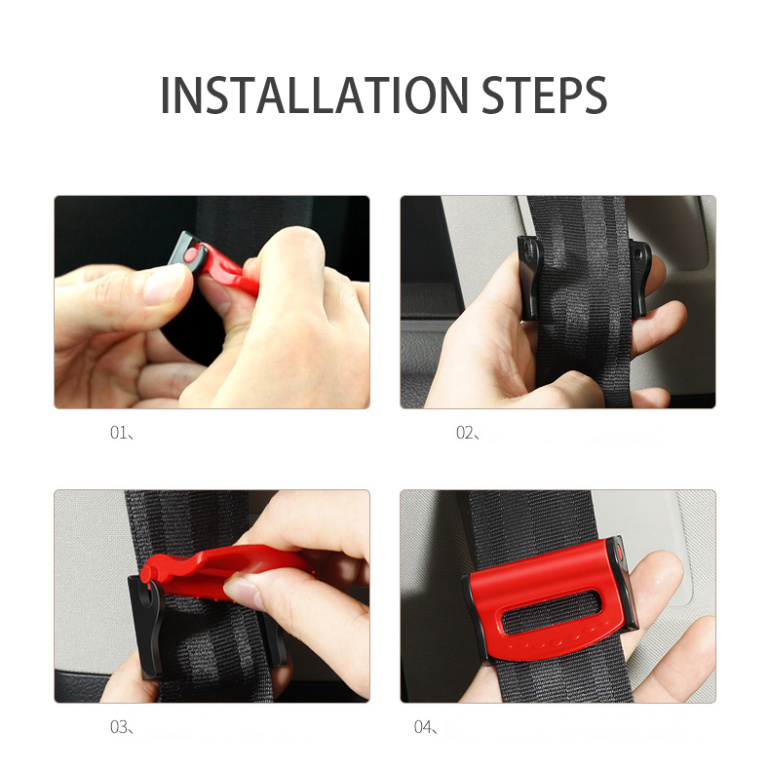 INSTALLATION STEPS

01、

02、

03、

04、