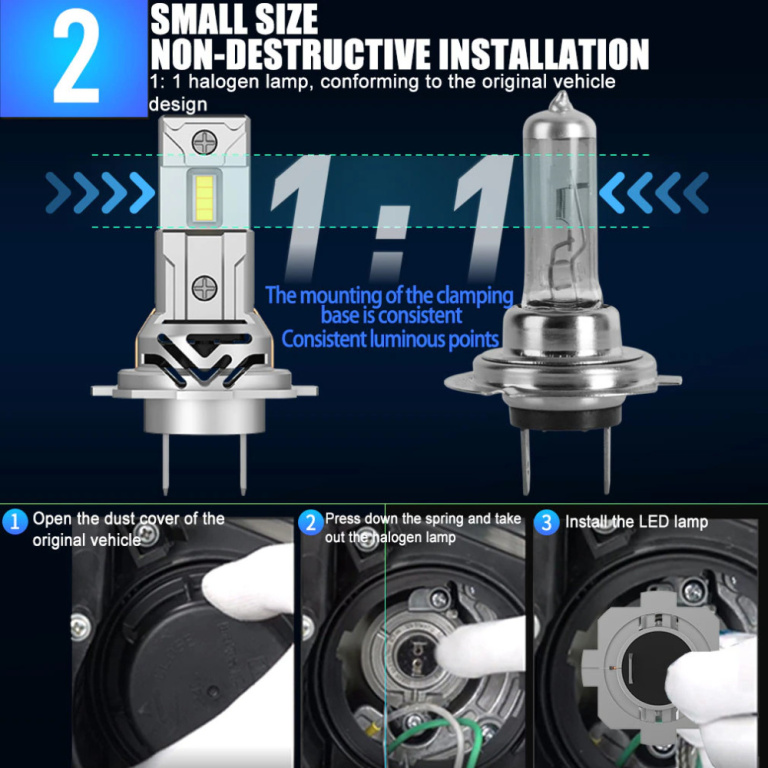 2

SMALL SIZE
NON-DESTRUCTIVE INSTALLATION
1: 1 halogen lamp, conforming to the original vehicle design

1:1

The mounting of the clamping base is consistent
Consistent luminous points

1 Open the dust cover of the original vehicle

2 Press down the spring and take out the halogen lamp

3 Install the LED lamp