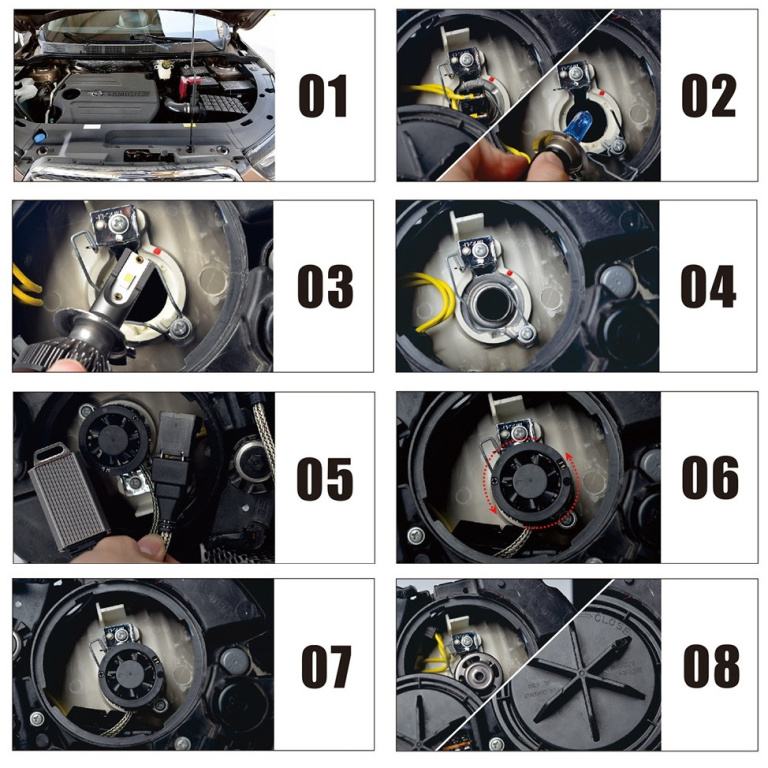 01

02

03

04

05

06

07

CLOSE

08