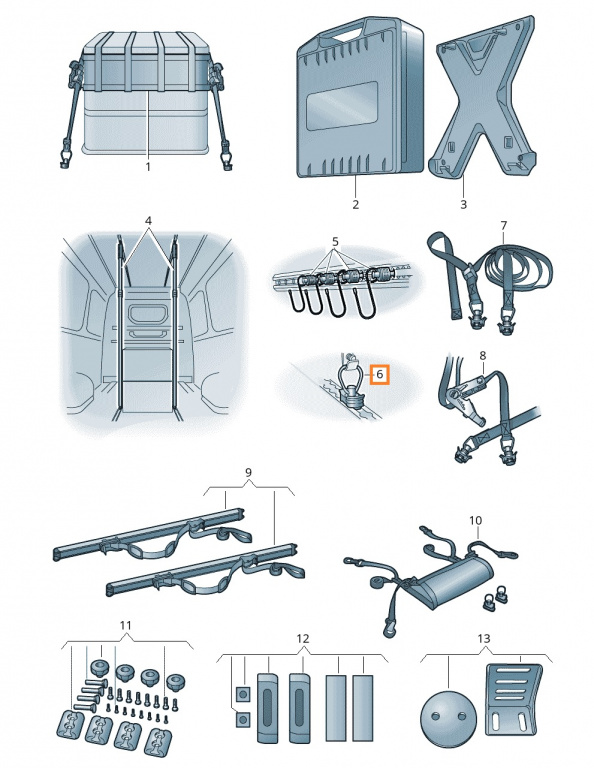 1
2
3
4
5
7
6
8
9
10
11
12
13