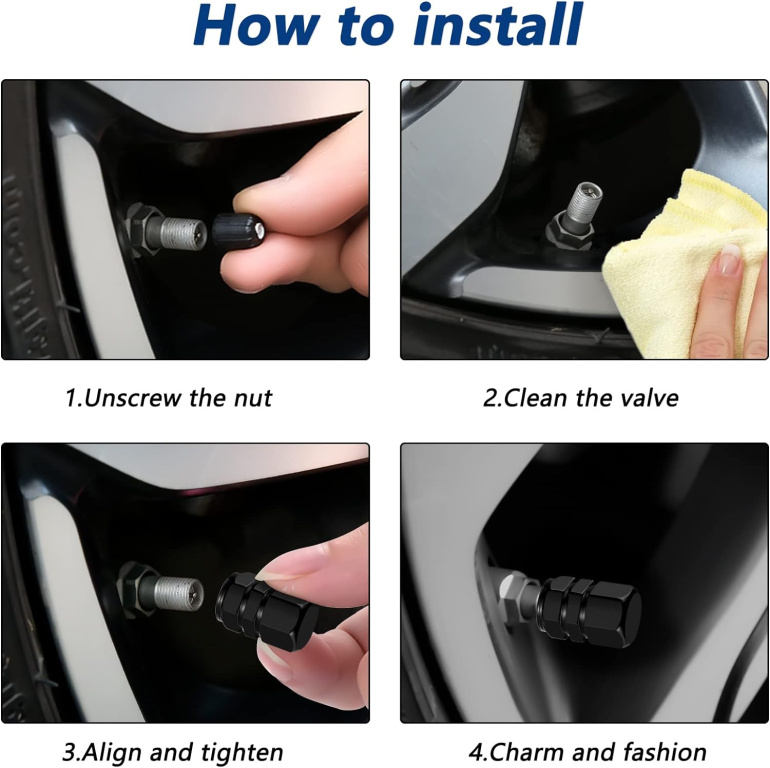 How to install

1.Unscrew the nut

2.Clean the valve

3.Align and tighten

4.Charm and fashion