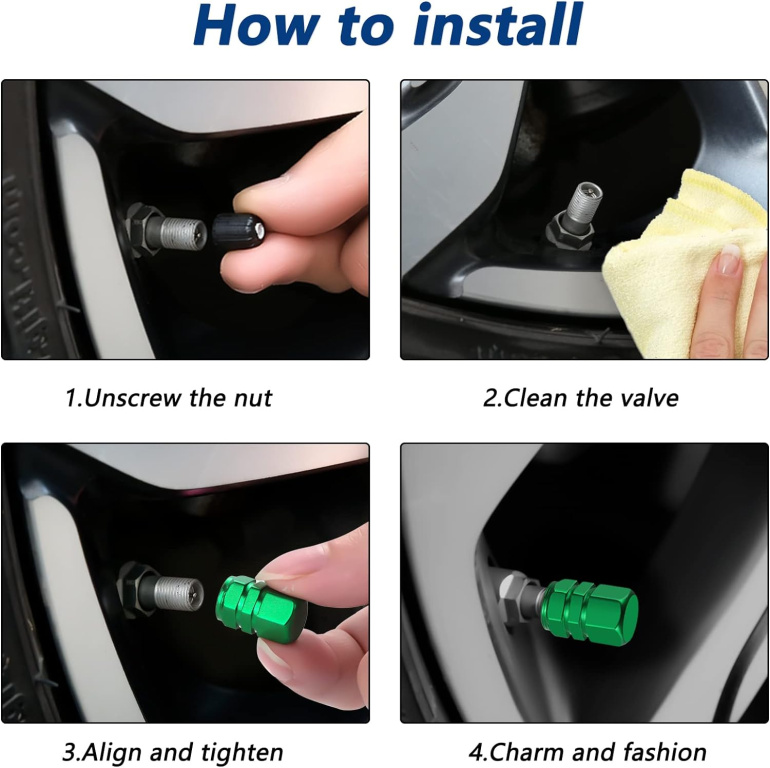 How to install

1.Unscrew the nut

2.Clean the valve

3.Align and tighten

4.Charm and fashion