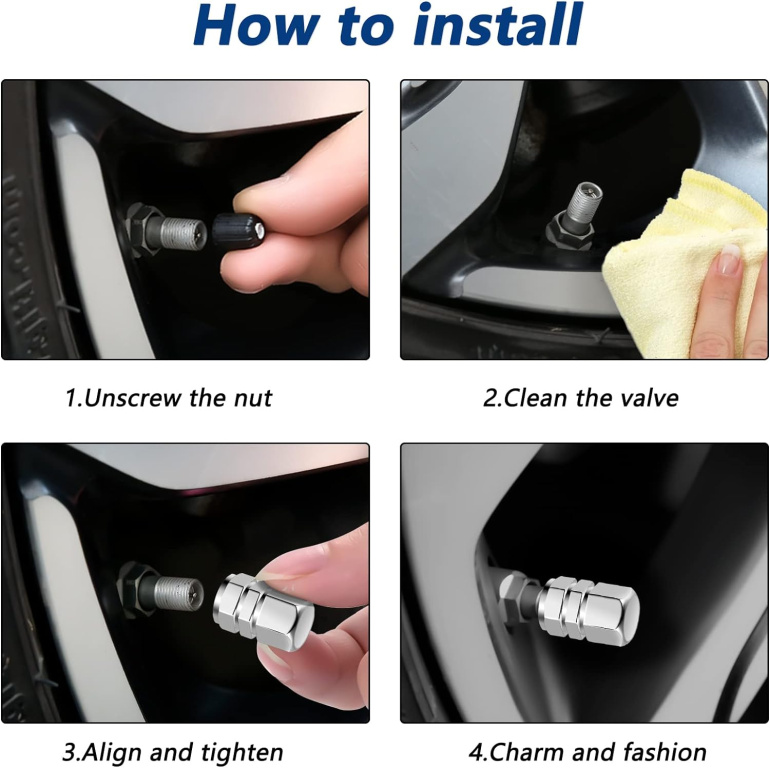 How to install

1.Unscrew the nut

2.Clean the valve

3.Align and tighten

4.Charm and fashion