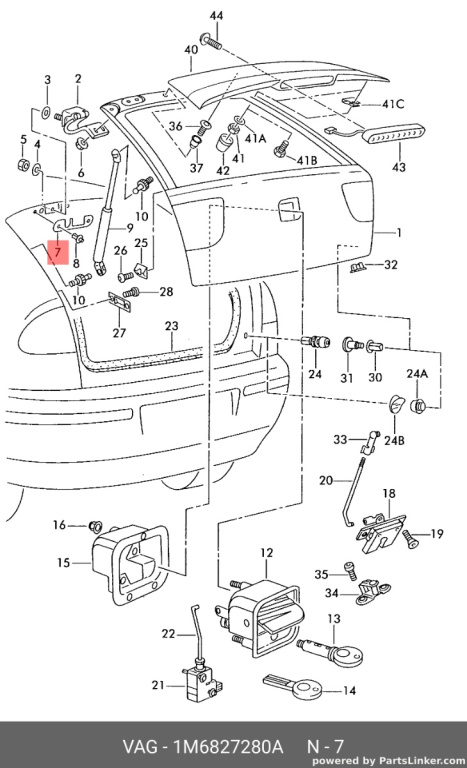 44
40
3
2
41C
36
41A
5
4
6
37
42
41
41B
43
10
9
1
7
8
26
25
32
10
28
27
23
24
31
30
24A
24B
33
20
18
16
19
15
12
35
34
13
22
21
14
VAG - 1M6827280A N - 7
powered by PartsLinker.com