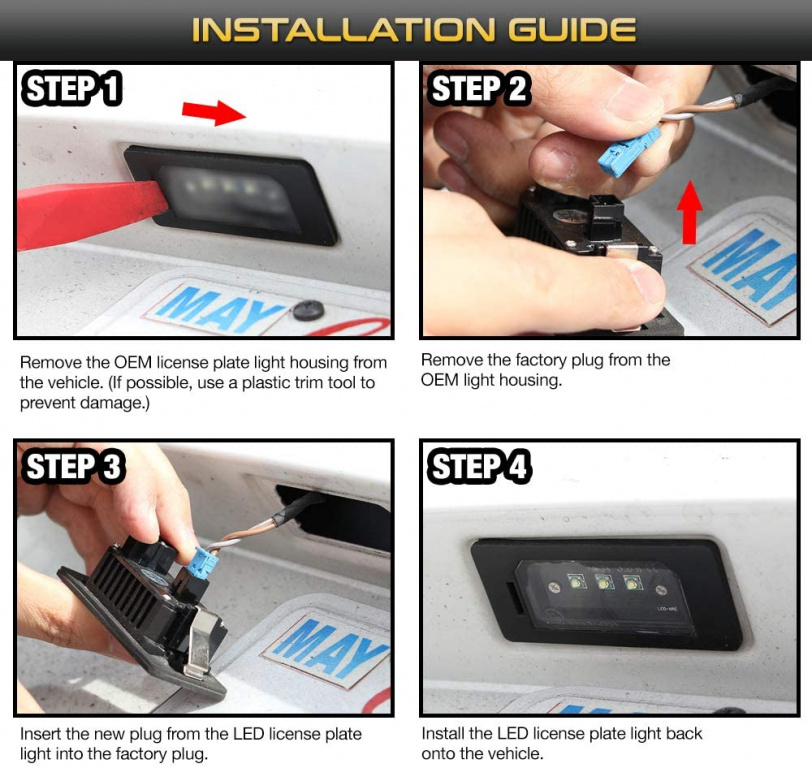 INSTALLATION GUIDE

STEP 1

MAY

Remove the OEM license plate light housing from the vehicle. (If possible, use a plastic trim tool to prevent damage.)

STEP 2

MAY

Remove the factory plug from the OEM light housing.

STEP 3

MAY

Insert the new plug from the LED license plate light into the factory plug.

STEP 4

Install the LED license plate light back onto the vehicle.