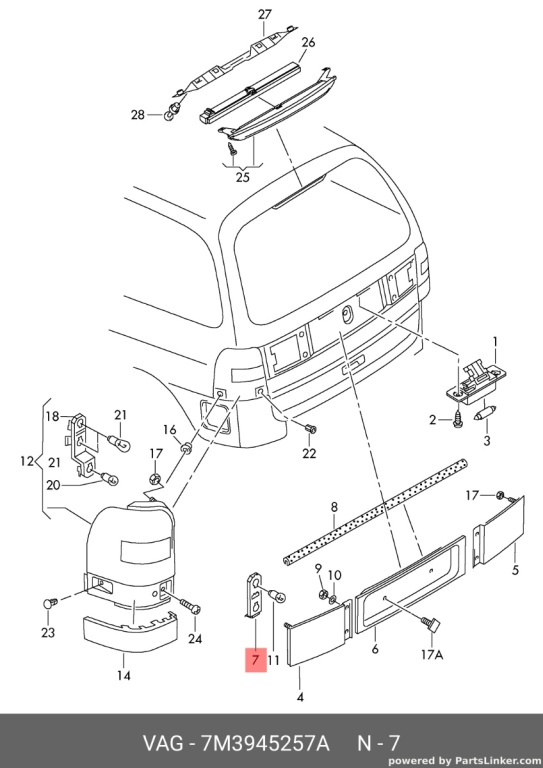 27
26
28
25
1
2
3
18
21
16
17
22
12
21
20
8
17
5
9
10
23
24
7
11
6
17A
14
4

VAG - 7M3945257A N - 7
powered by PartsLinker.com