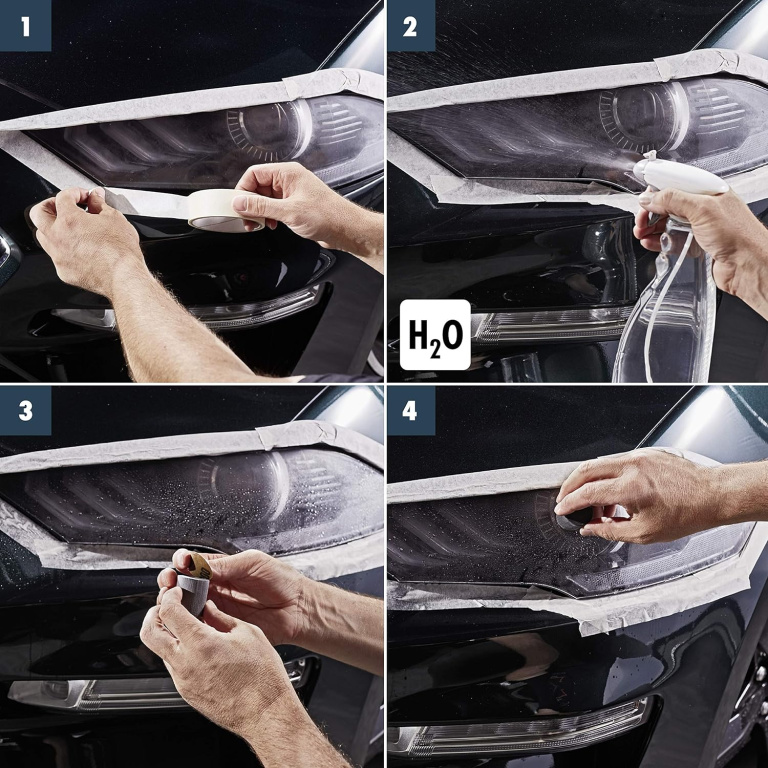 1

2

$H_2O$

3

4