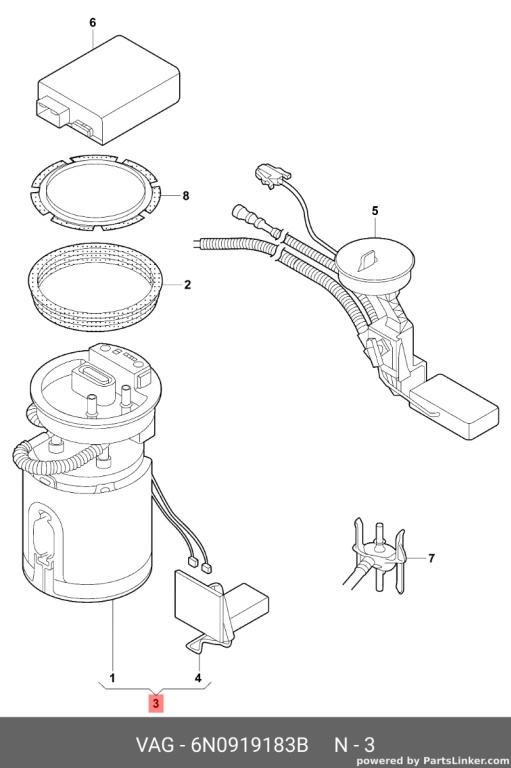 6
8
5
2
7
1
4
3
VAG - 6N0919183B N - 3
powered by PartsLinker.com