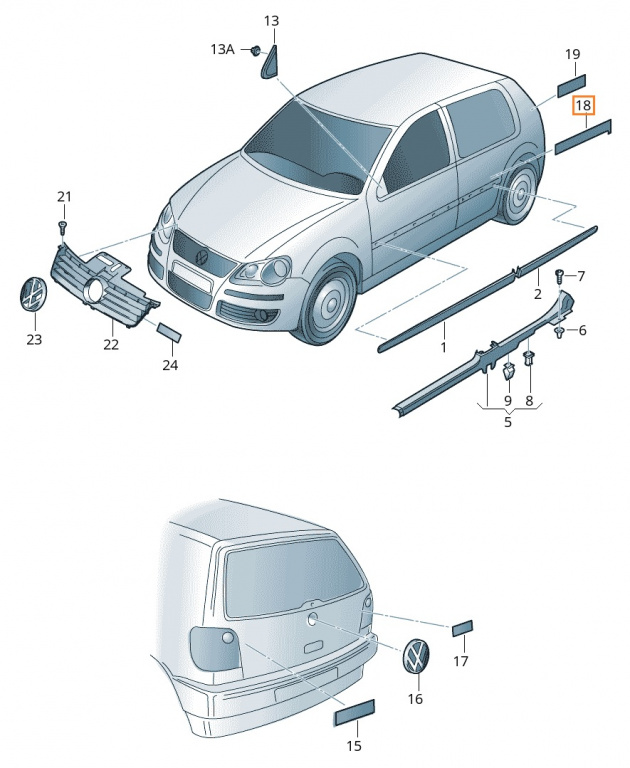 13
13A
19
18
21
7
2
6
1
23
22
24
9
8
5
17
16
15