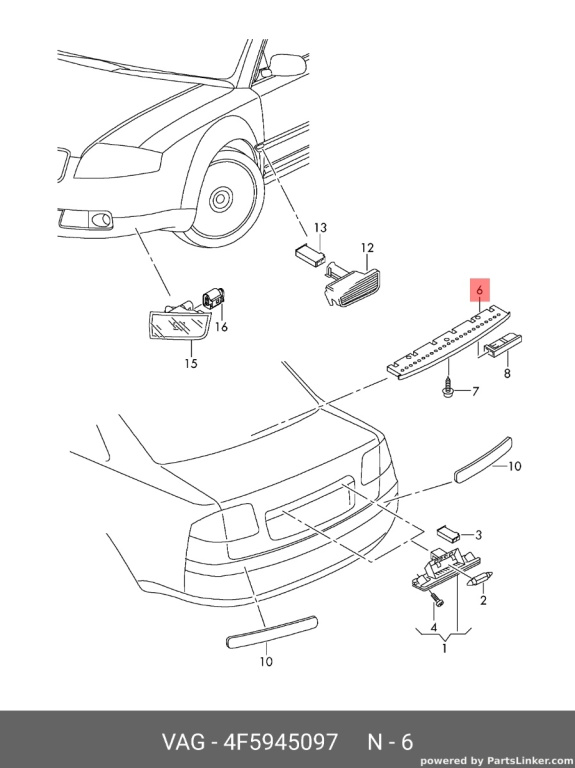 13
12
6
16
15
8
7
10
3
2
4
1
10

VAG - 4F5945097 N - 6
powered by PartsLinker.com