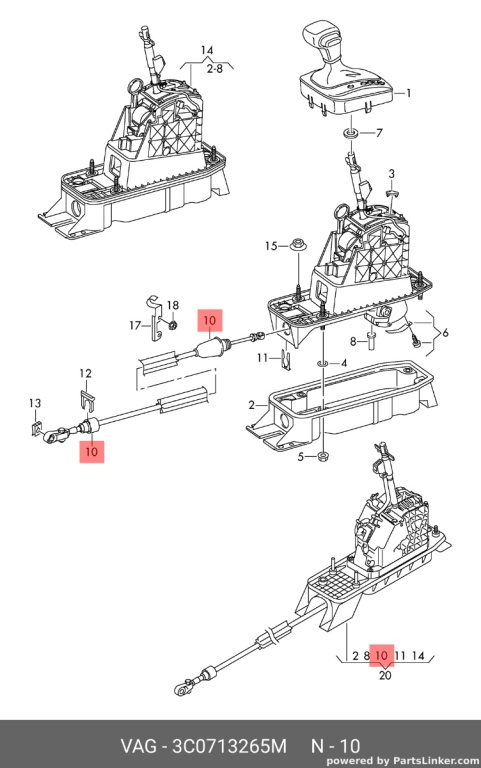 14
2-8
1
7
3
15
18
17
10
6
8
11
4
12
2
13
10
5
2 8 10 11 14
20
VAG - 3C0713265M N - 10
powered by PartsLinker.com