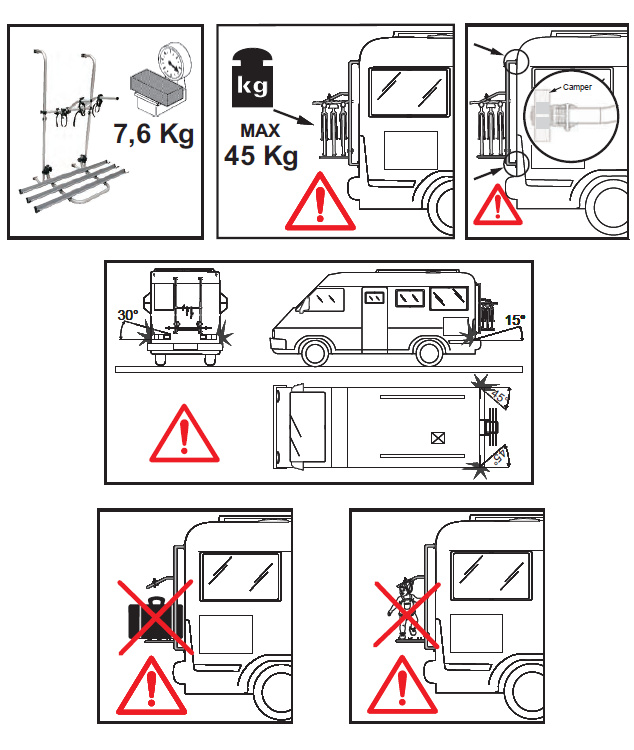 7,6 Kg

kg
MAX
45 Kg

Camper

30°
15°
45°
45°