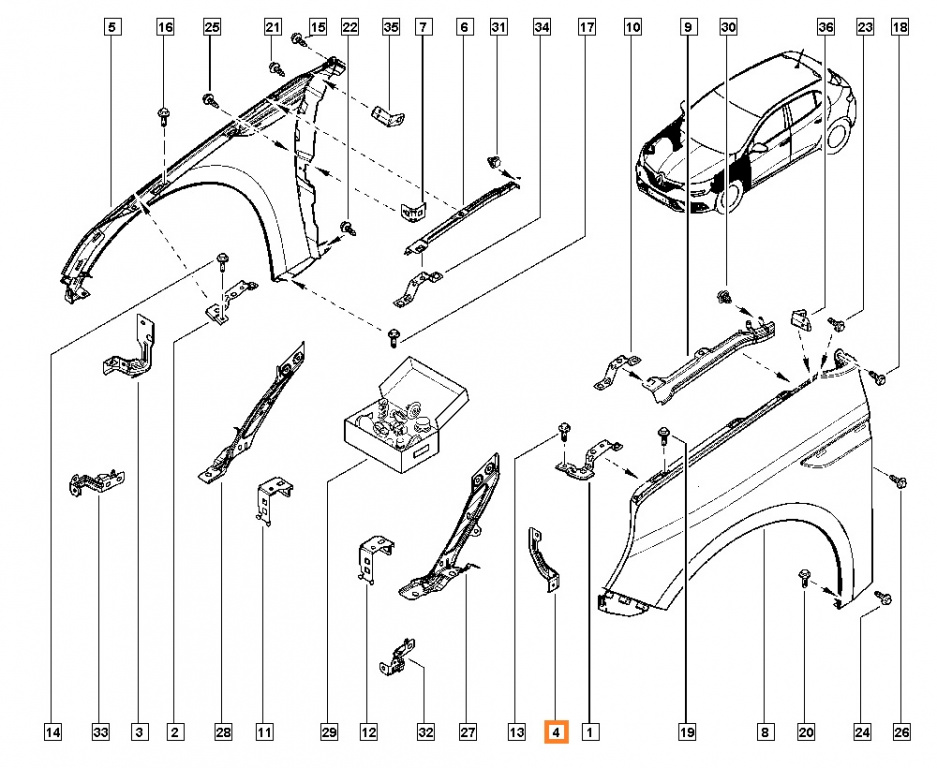 5
16
25
21
15
22
35
7
6
31
34
17
10
9
30
36
23
18

14
33
3
2
28
11
29
12
32
27
13
4
1
19
8
20
24
26