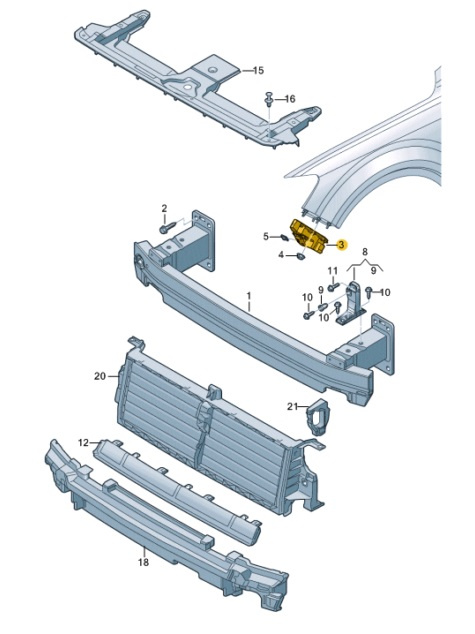 15
16
2
5
3
4
8
9
11
9
10
10
10
1
20
21
12
18