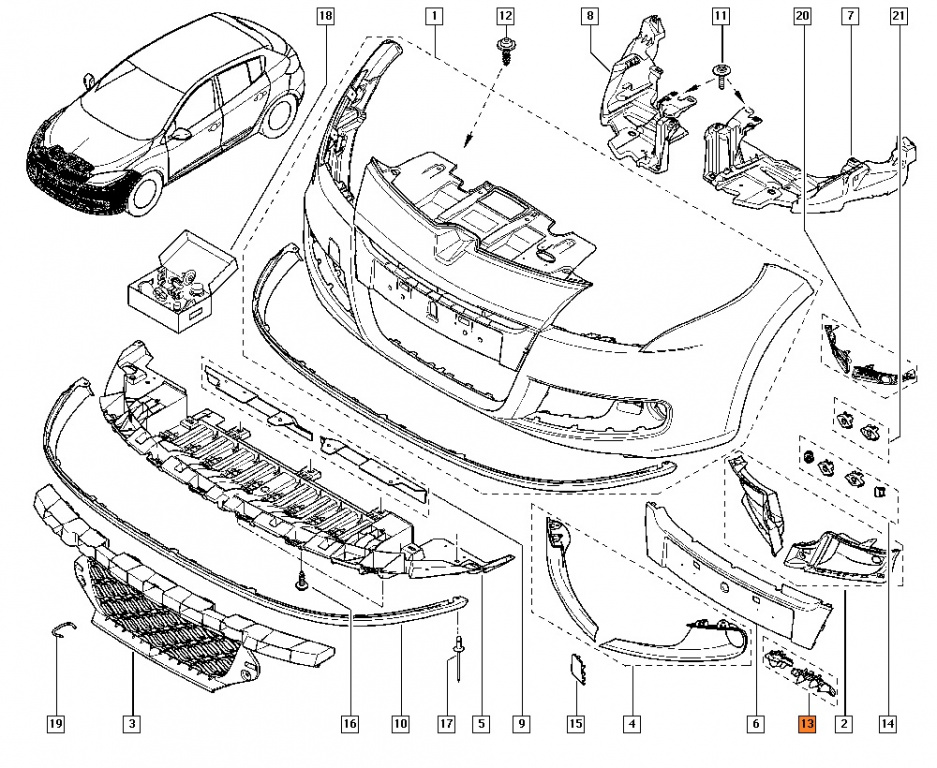 18
1
12
8
11
20
7
21
19
3
16
10
17
5
9
15
4
6
13
2
14