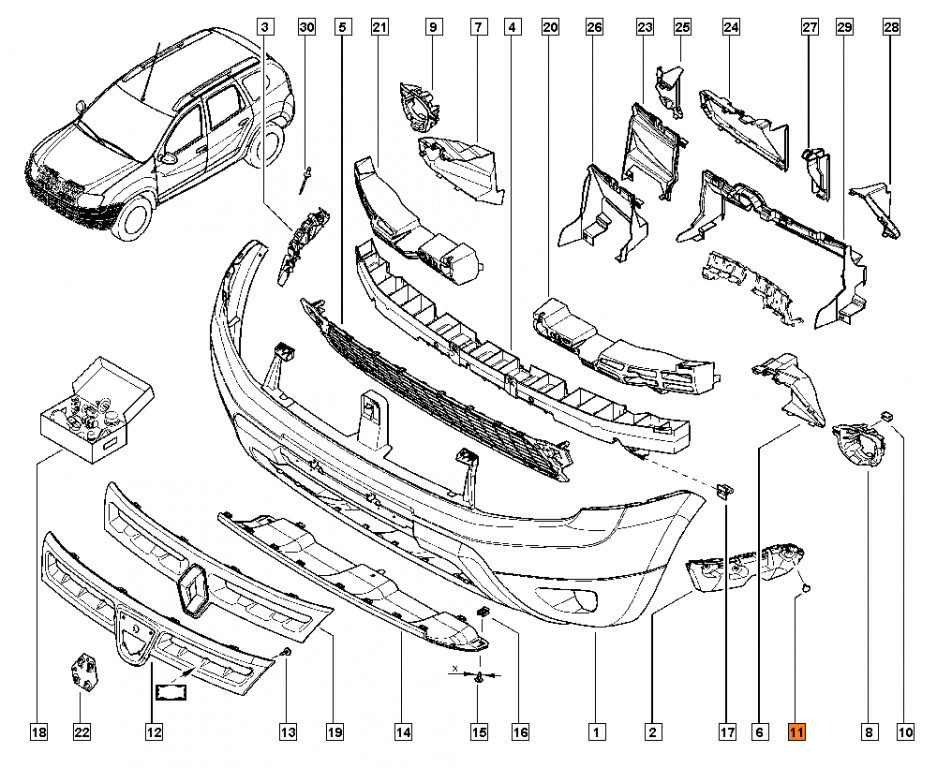 3
30
5
21
9
7
4
20
26
23
25
24
27
29
28
x
18
22
12
13
19
14
15
16
1
2
17
6
11
8
10