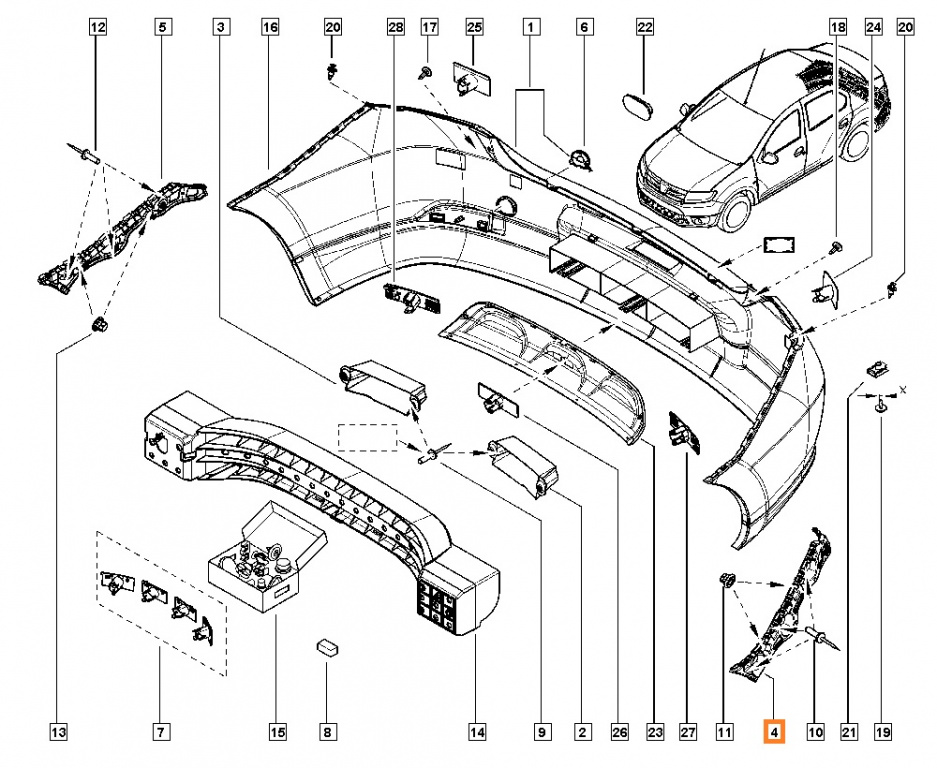 12
5
3
16
20
28
17
25
1
6
22
18
24
20
X
13
7
15
8
14
9
2
26
23
27
11
4
10
21
19