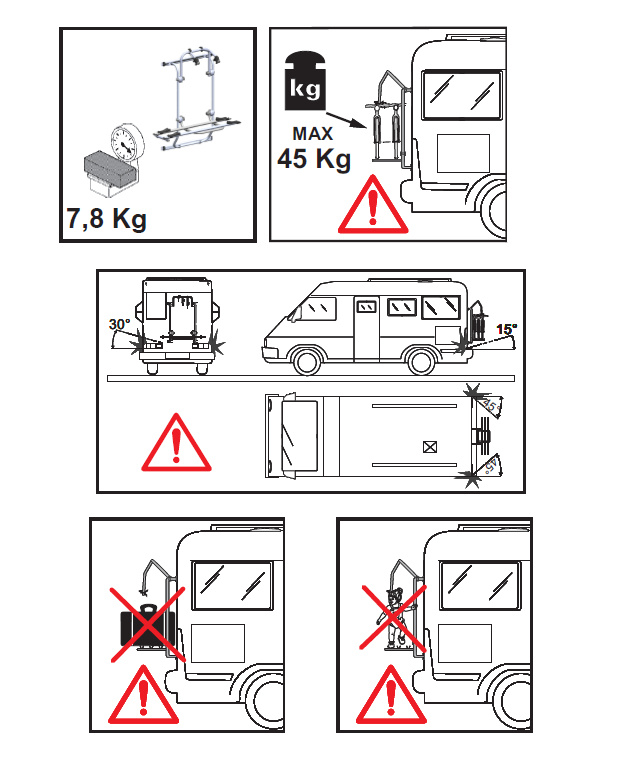 7,8 Kg

kg
MAX
45 Kg

30°
15°
45°
45°