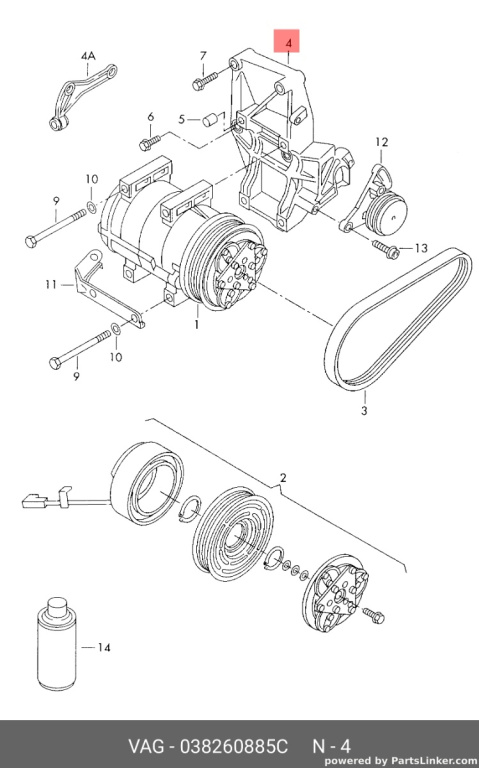 4A
7
4
6
5
12
10
9
13
11
1
10
9
3
2
14
VAG - 038260885C N - 4
powered by PartsLinker.com