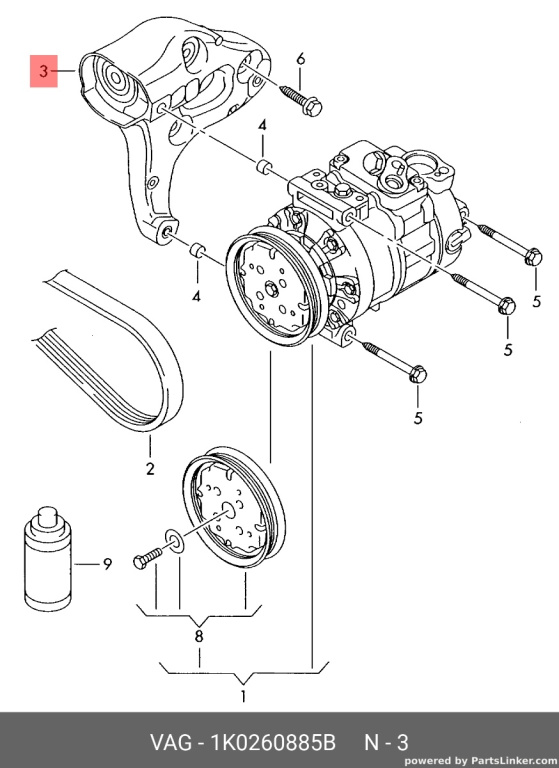 3
6
4
4
5
5
5
2
9
8
1
VAG - 1K0260885B N - 3
powered by PartsLinker.com