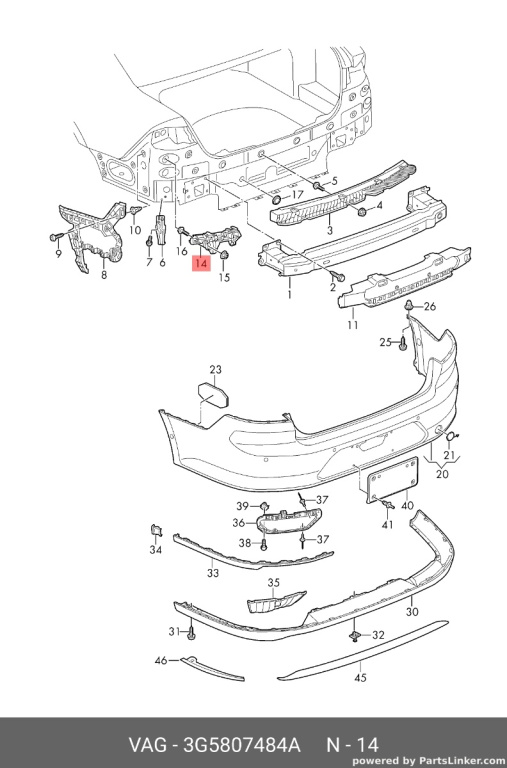 5
17
4
3
10
9
8
7
6
16
14
15
2
1
11
26
25
23
21
20
39
37
36
38
37
40
41
34
33
35
30
31
32
46
45

VAG - 3G5807484A N - 14
powered by PartsLinker.com