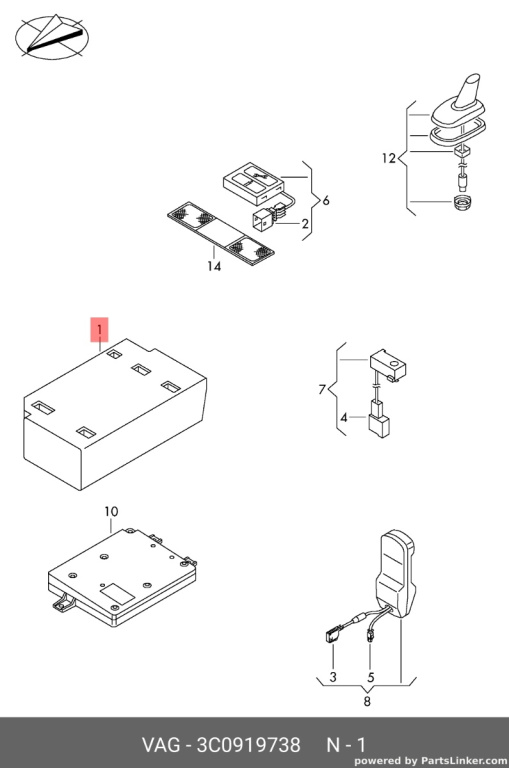 12

6

2

14

1

7

4

10

3

5

8

VAG - 3C0919738 N - 1

powered by PartsLinker.com