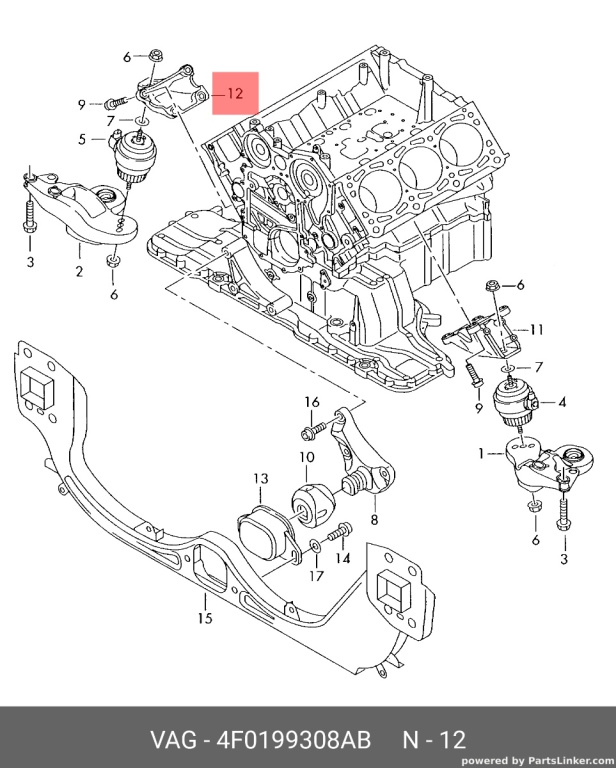 6
12
9
7
5
3
2
6
6
11
7
9
4
1
6
3
16
10
13
8
14
17
15

VAG - 4F0199308AB N - 12

powered by PartsLinker.com