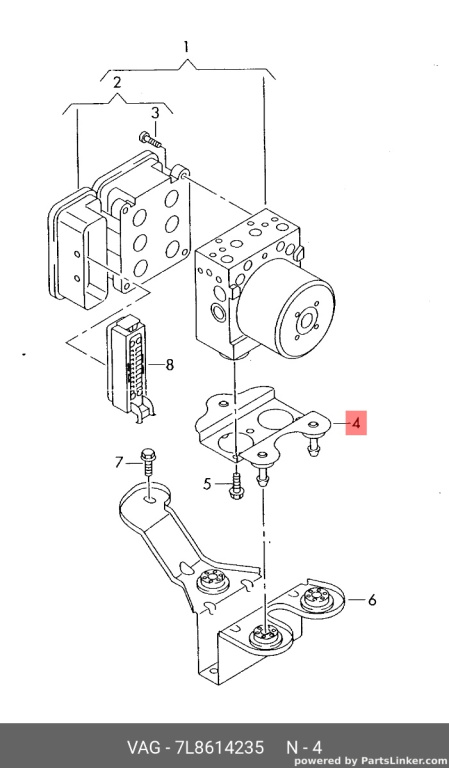 1
2
3
8
4
7
5
6

VAG - 7L8614235 N - 4
powered by PartsLinker.com