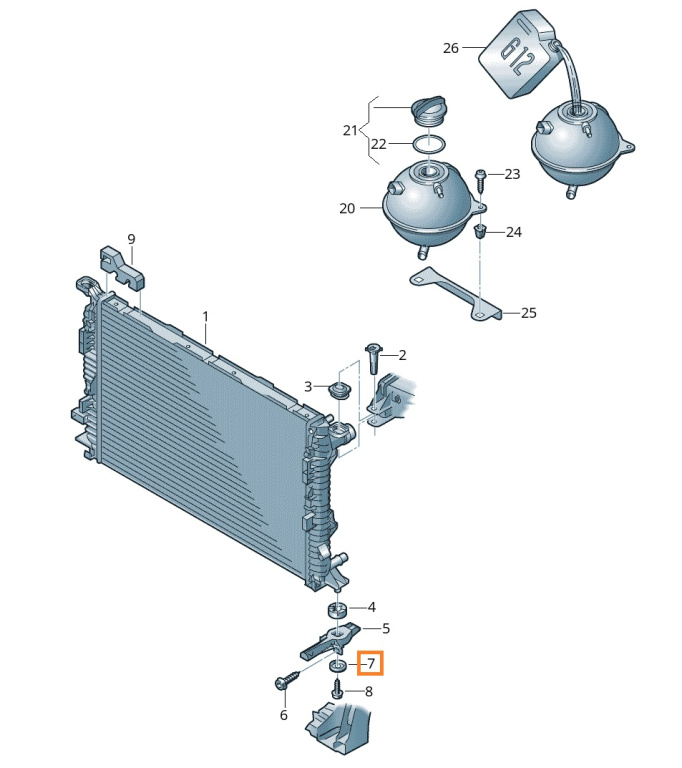 26
G12
21
22
23
20
24
9
25
1
2
3
4
5
7
8
6