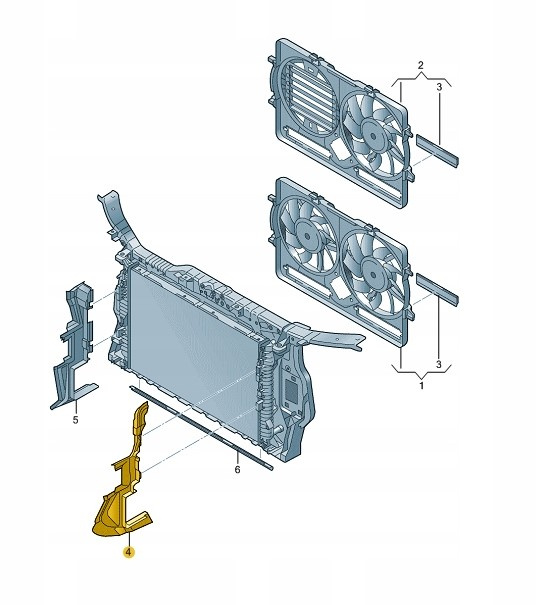 2
3
3
1
5
6
4