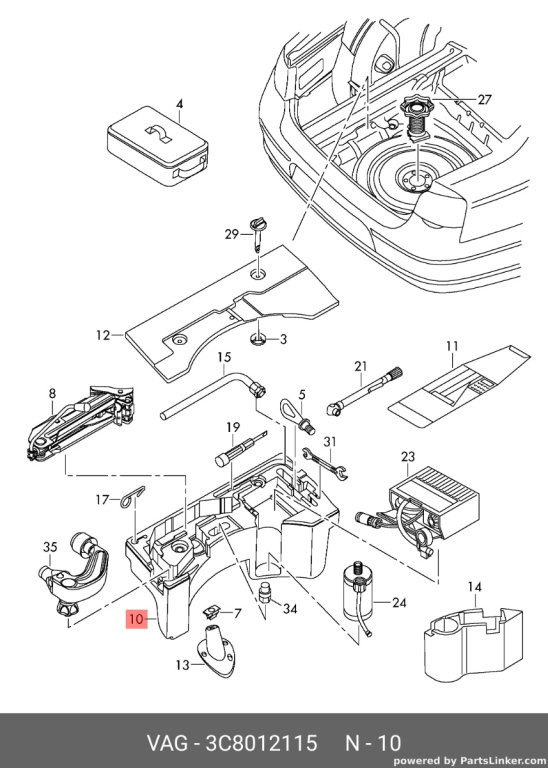 4
27
29
12
3
15
21
11
8
5
19
31
23
17
35
10
7
34
24
14
13

VAG - 3C8012115 N - 10
powered by PartsLinker.com