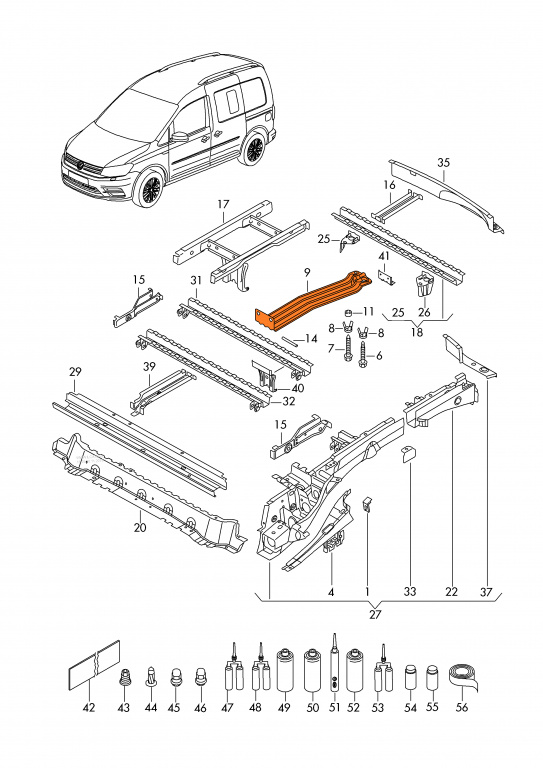 35
16
17
25
41
9
15
31
11
25
26
18
8
8
14
7
6
29
39
40
32
15
20
4
1
33
22
37
27
42
43
44
45
46
47
48
49
50
51
52
53
54
55
56