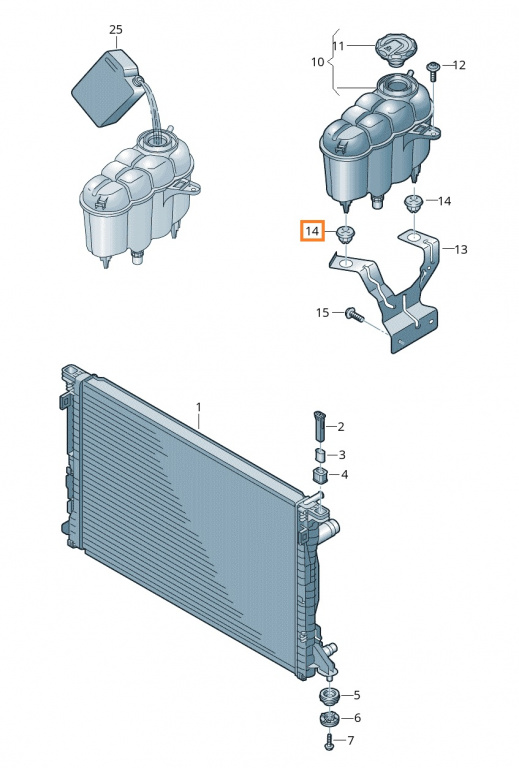 25
11
10
12
14
14
13
15
1
2
3
4
5
6
7