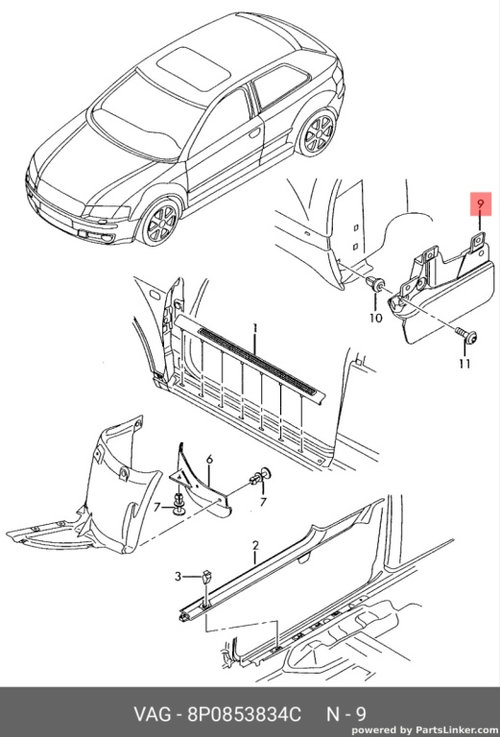 9
10
11
1
6
7
7
2
3

VAG - 8P0853834C N - 9
powered by PartsLinker.com