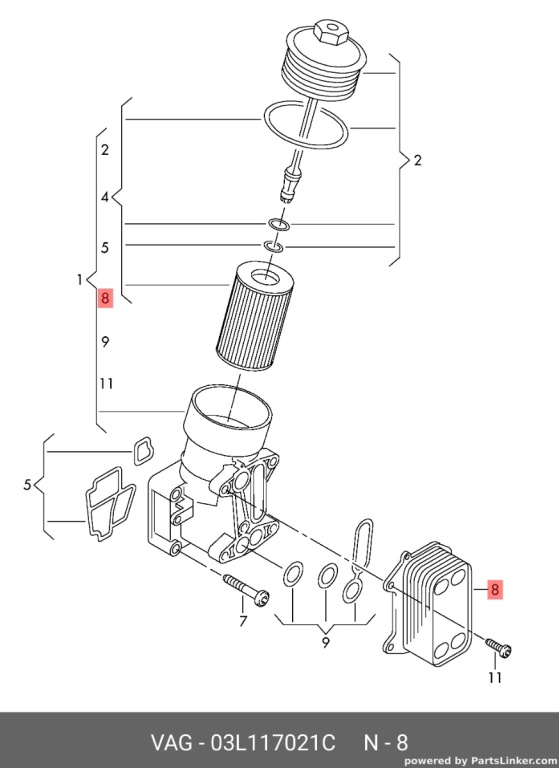 2
4
5
1
8
9
11
2
5
7
9
8
11

VAG - 03L117021C N - 8
powered by PartsLinker.com