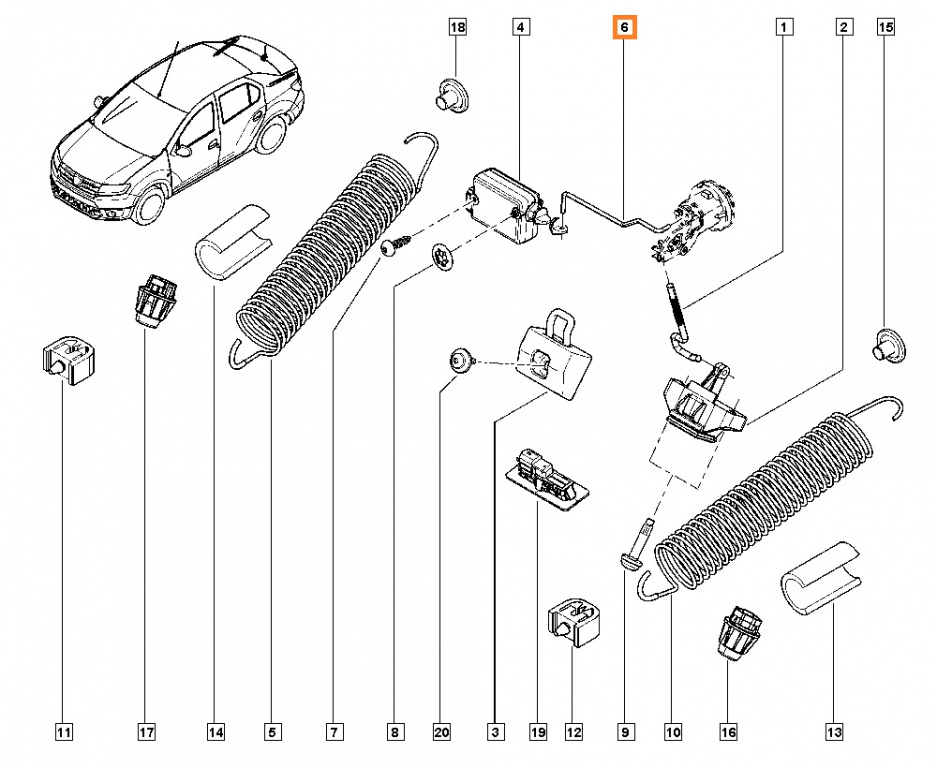 18
4
6
1
2
15
11
17
14
5
7
8
20
3
19
12
9
10
16
13